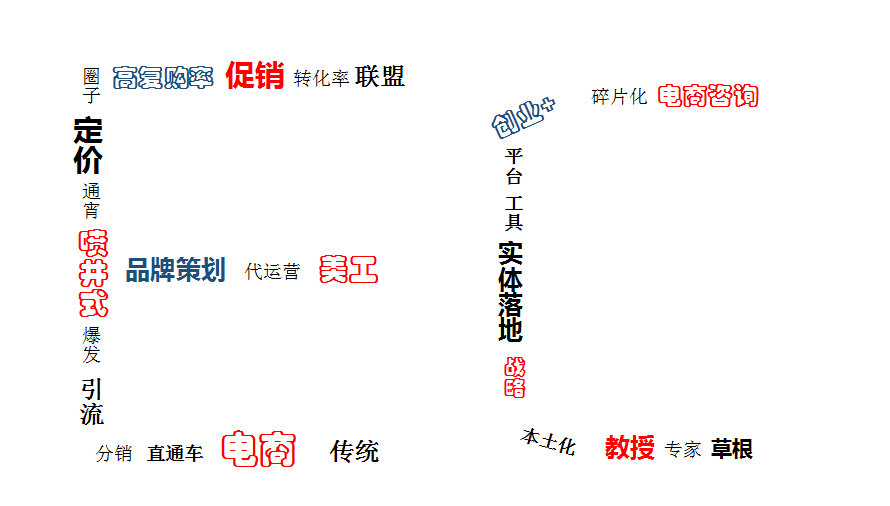 圈子 高复购率 促销 转化率 联盟

定价

通宵

喷井式

品牌策划 代运营 美工

爆发

引流

分销 直通车 电商 传统

创业+

碎片化 电商咨询

平台

工具

实体落地

战略

本土化 教授 专家 草根